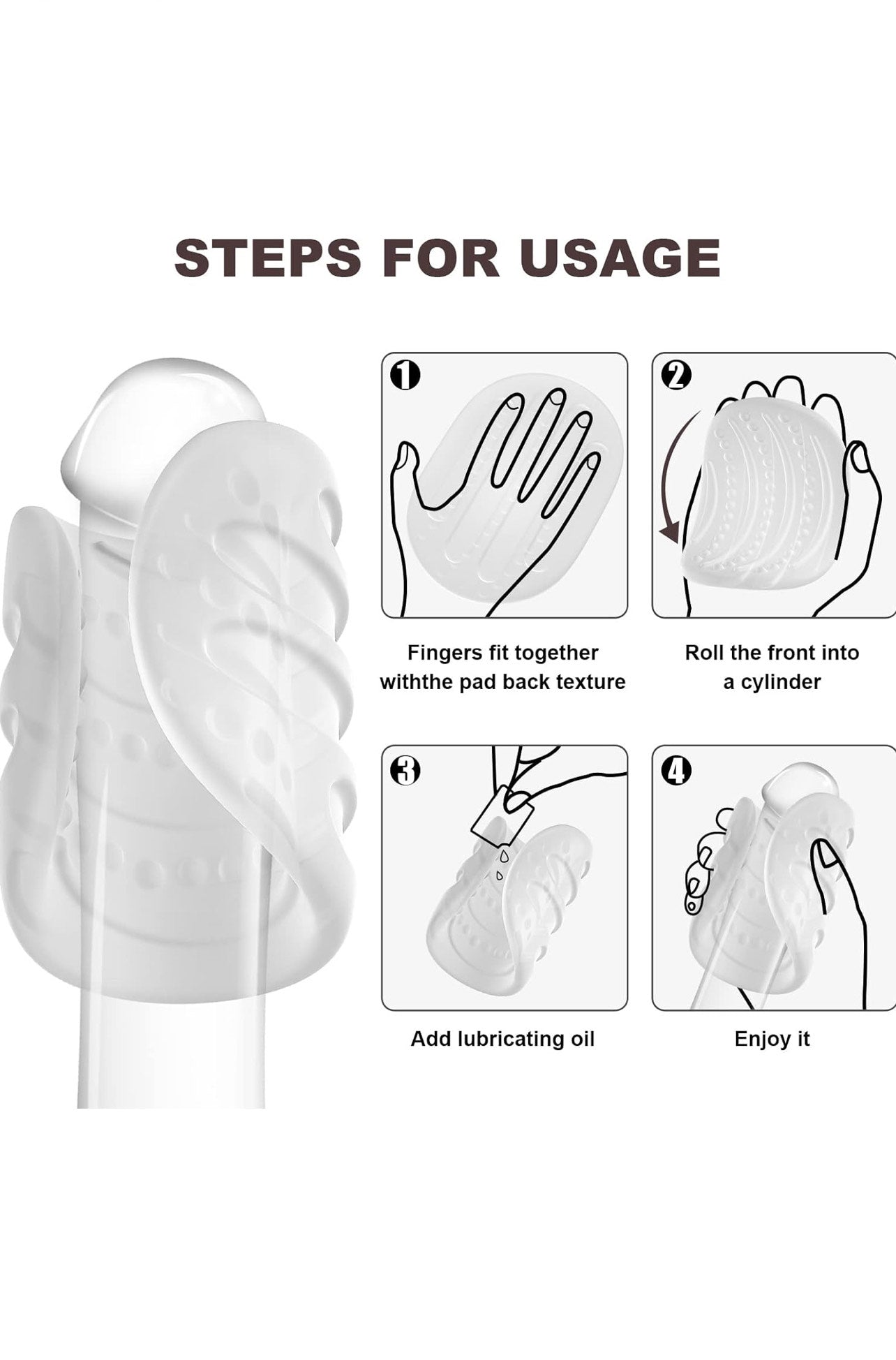 STEPS FOR USAGE

1

Fingers fit together withthe pad back texture

2

Roll the front into a cylinder

3

Add lubricating oil

4

Enjoy it